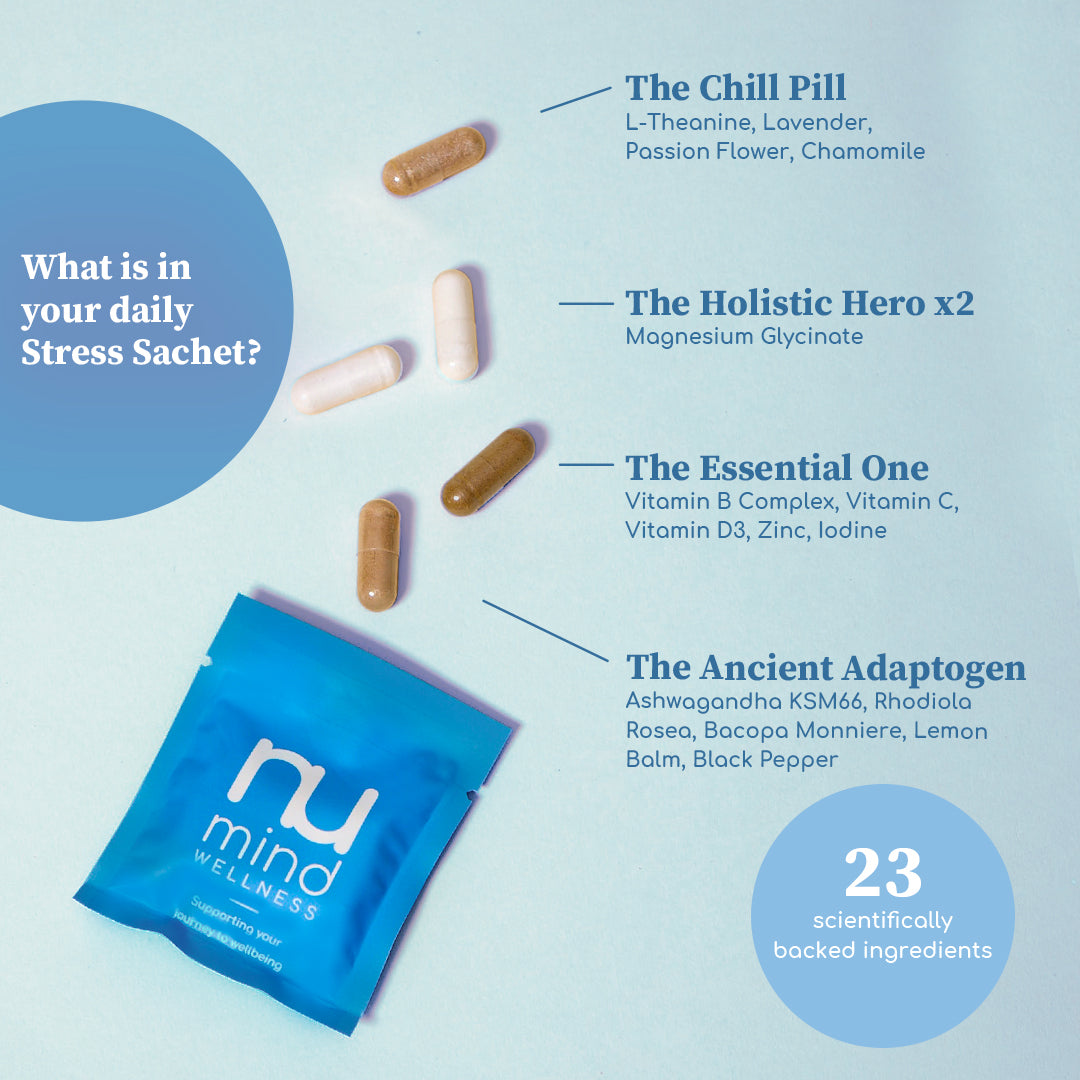 What is in your daily Stress Sachet?

The Chill Pill
L-Theanine, Lavender, Passion Flower, Chamomile

The Holistic Hero x2
Magnesium Glycinate

The Essential One
Vitamin B Complex, Vitamin C, Vitamin D3, Zinc, Iodine

The Ancient Adaptogen
Ashwagandha KSM66, Rhodiola Rosea, Bacopa Monniere, Lemon Balm, Black Pepper

nu mind WELLNESS
Supporting your journey to wellbeing

23
scientifically backed ingredients