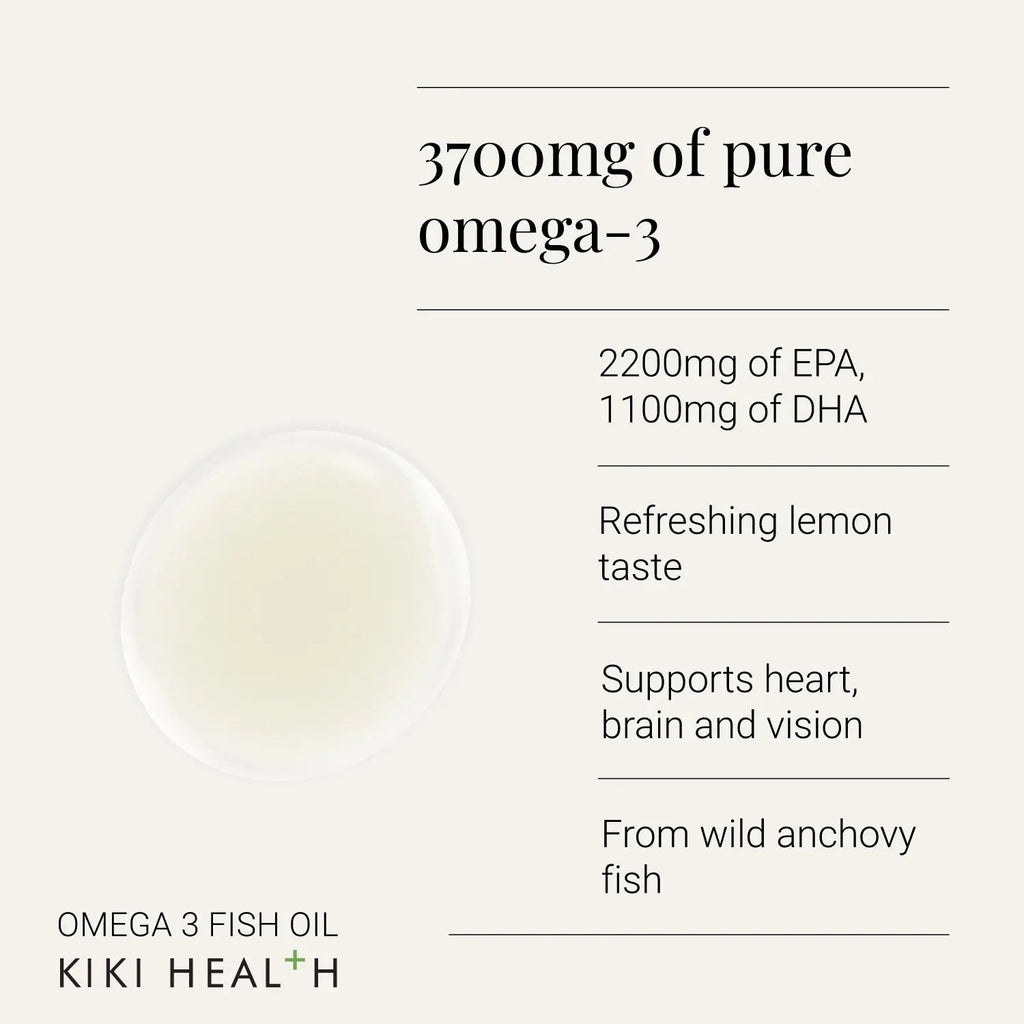 3700mg of pure omega-3

2200mg of EPA, 1100mg of DHA

Refreshing lemon taste

Supports heart, brain and vision

From wild anchovy fish

OMEGA 3 FISH OIL
KIKI HEAL+H