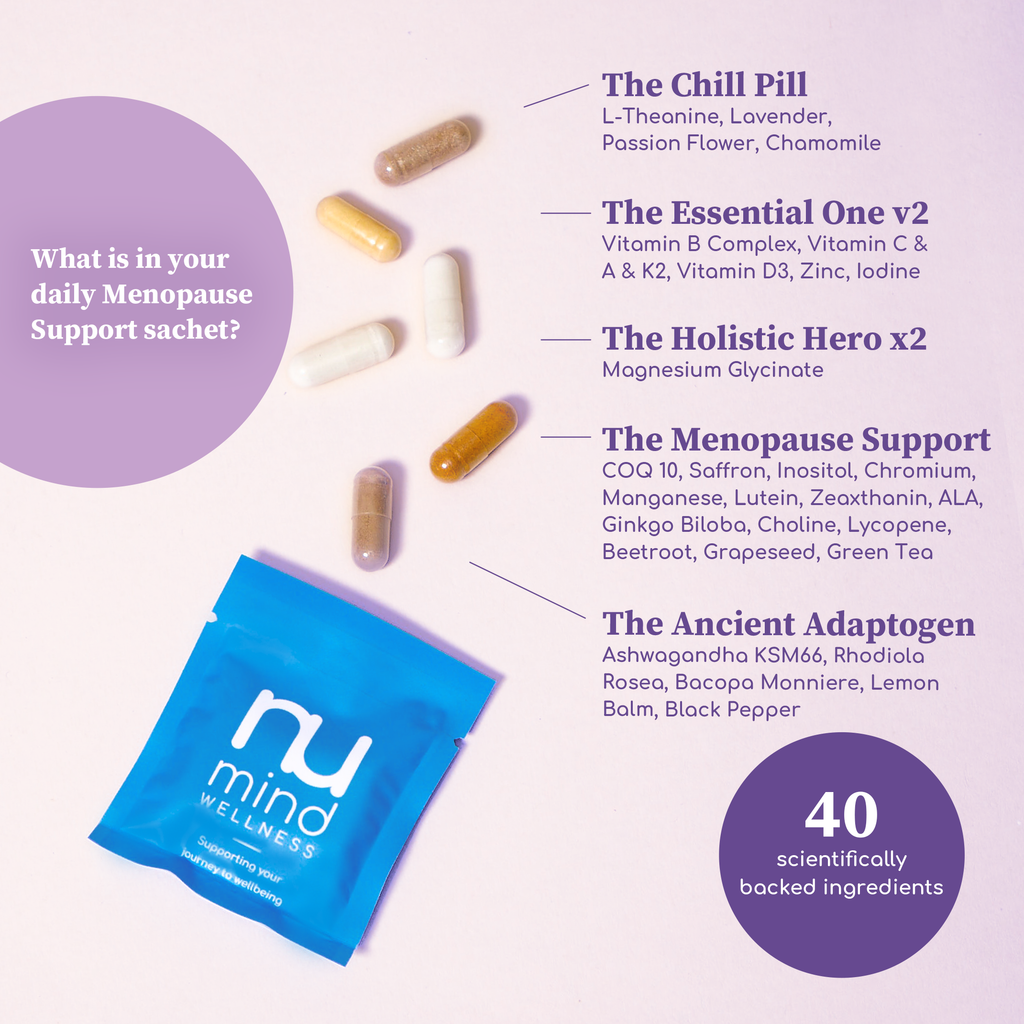 What is in your daily Menopause Support sachet?

The Chill Pill
L-Theanine, Lavender, Passion Flower, Chamomile

The Essential One v2
Vitamin B Complex, Vitamin C & A & K2, Vitamin D3, Zinc, Iodine

The Holistic Hero x2
Magnesium Glycinate

The Menopause Support
COQ 10, Saffron, Inositol, Chromium, Manganese, Lutein, Zeaxthanin, ALA, Ginkgo Biloba, Choline, Lycopene, Beetroot, Grapeseed, Green Tea

The Ancient Adaptogen
Ashwagandha KSM66, Rhodiola Rosea, Bacopa Monniere, Lemon Balm, Black Pepper

nu mind WELLNESS
Supporting your journey to wellbeing

40
scientifically backed ingredients