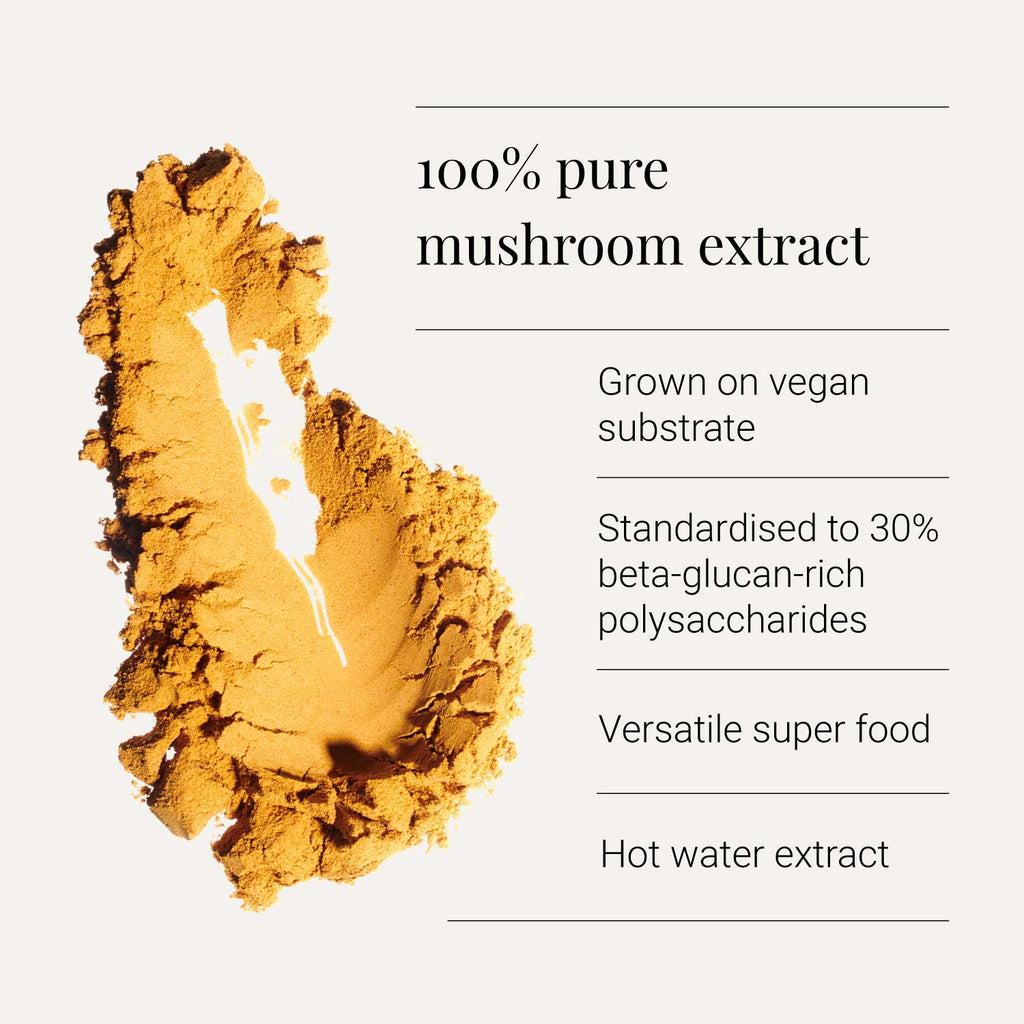 100% pure mushroom extract

Grown on vegan substrate

Standardised to 30% beta-glucan-rich polysaccharides

Versatile super food

Hot water extract