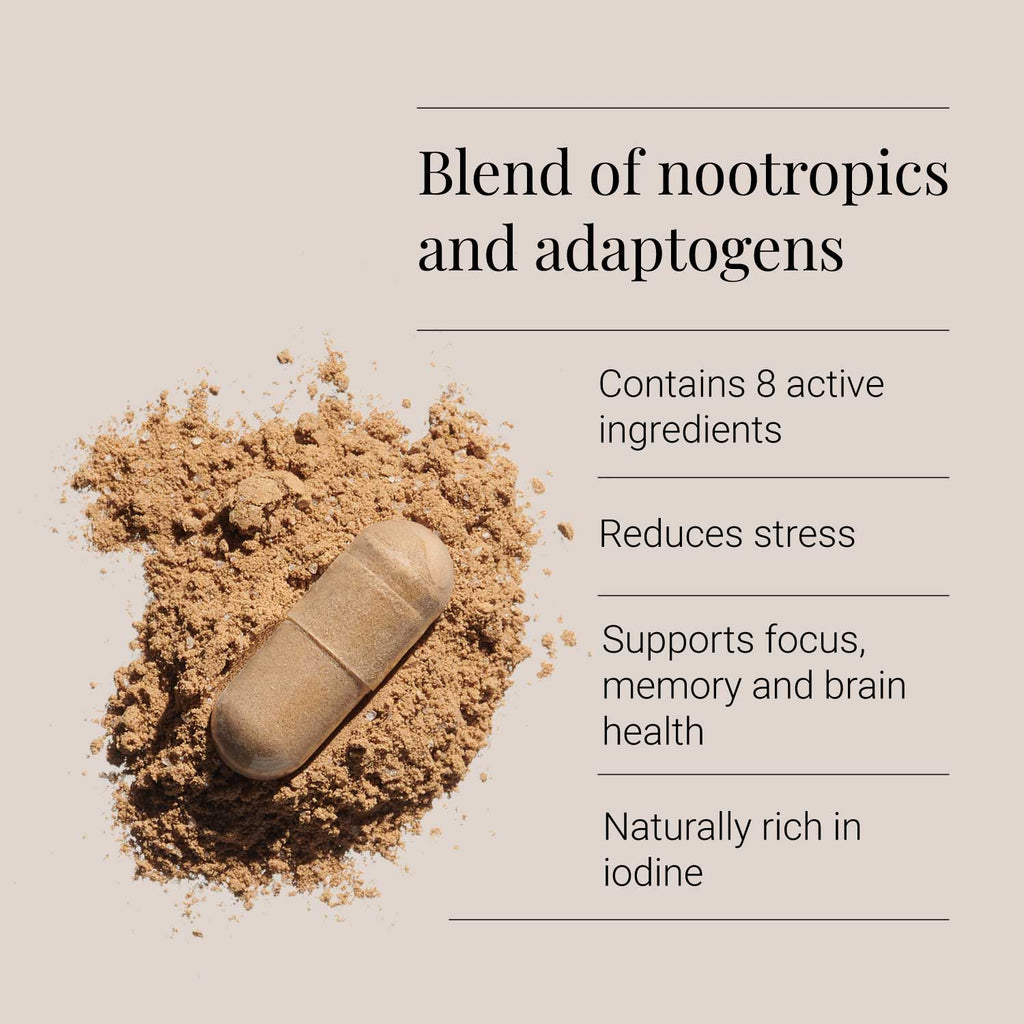 Blend of nootropics and adaptogens

Contains 8 active ingredients

Reduces stress

Supports focus, memory and brain health

Naturally rich in iodine